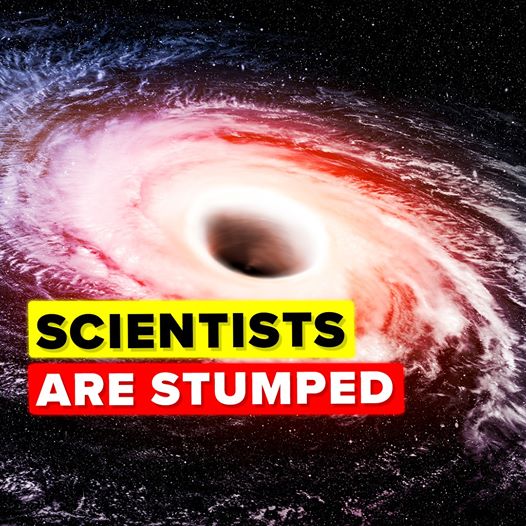 SCIENTISTS
ARE STUMPED